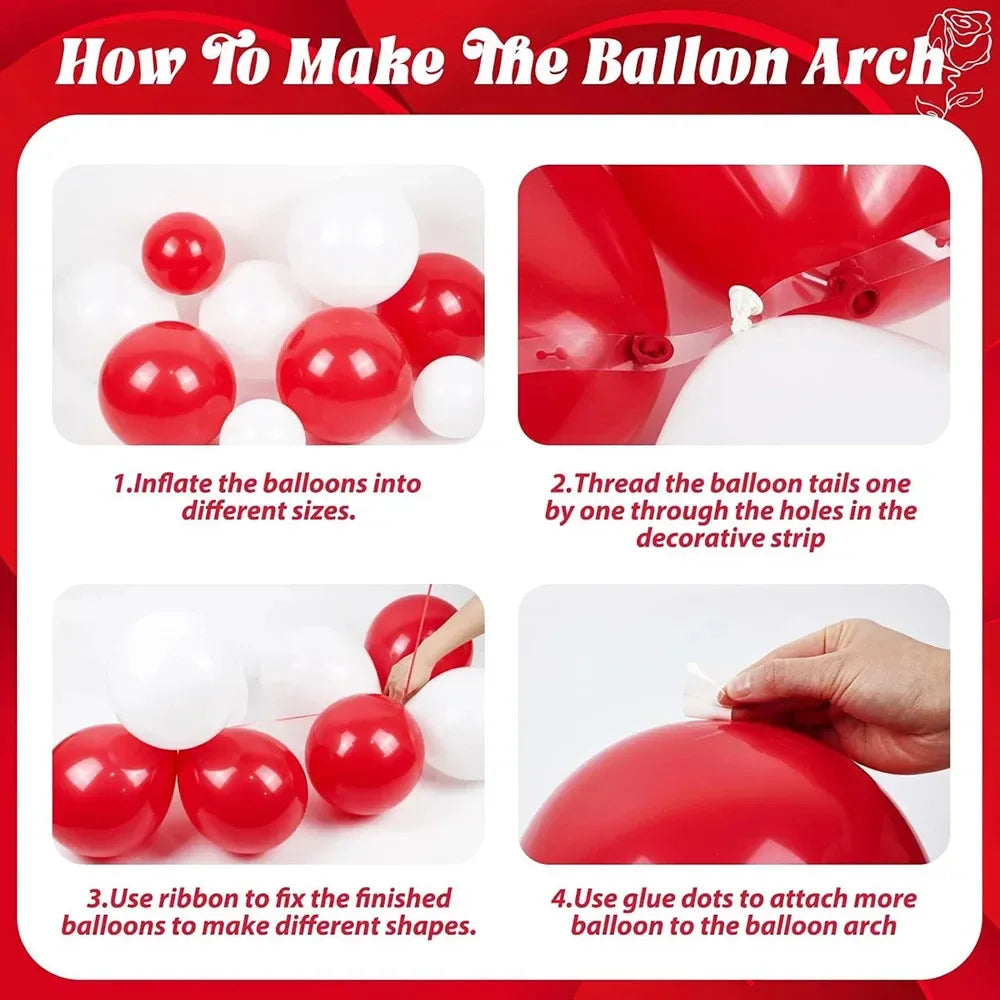 How To Make The Balloon Arch

1.Inflate the balloons into different sizes.

2.Thread the balloon tails one by one through the holes in the decorative strip

3.Use ribbon to fix the finished balloons to make different shapes.

4.Use glue dots to attach more balloon to the balloon arch