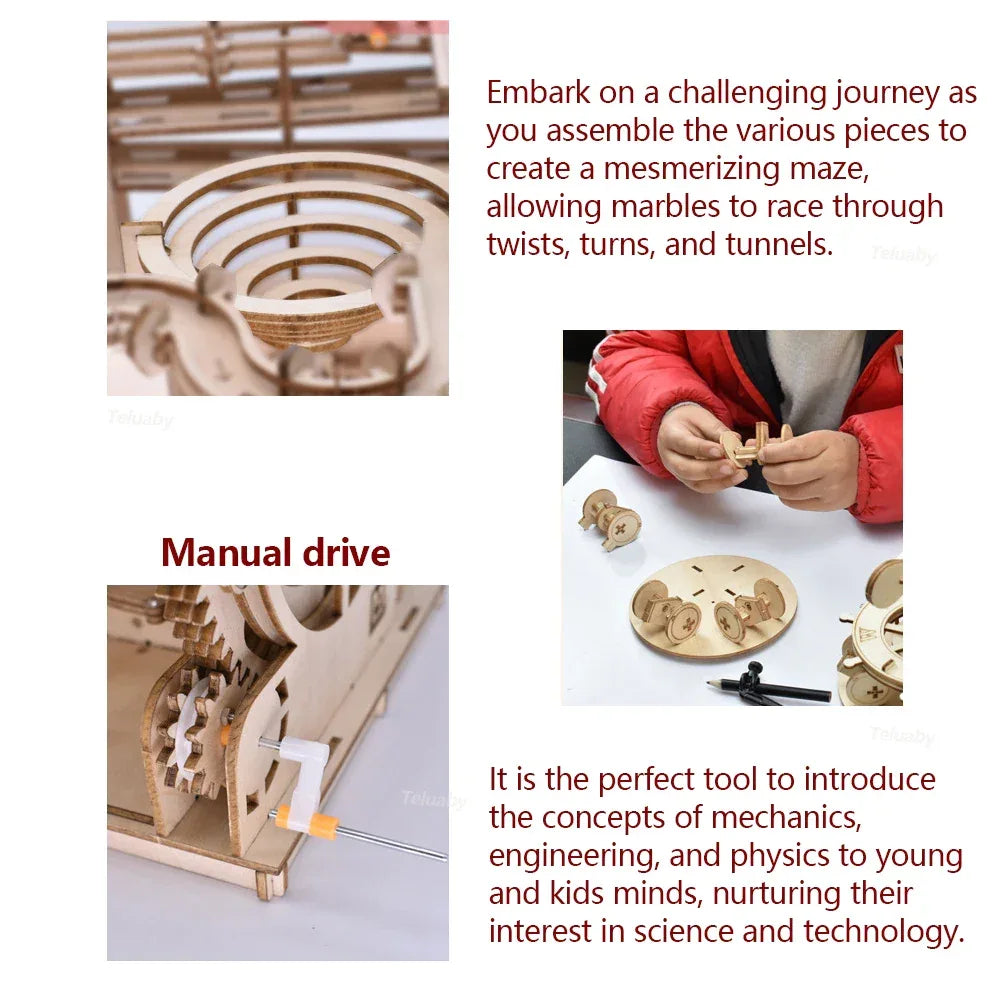 Embark on a challenging journey as you assemble the various pieces to create a mesmerizing maze, allowing marbles to race through twists, turns, and tunnels.

Teluaby

Teluaby

Manual drive

Teluaby

Teluaby

It is the perfect tool to introduce the concepts of mechanics, engineering, and physics to young and kids minds, nurturing their interest in science and technology.