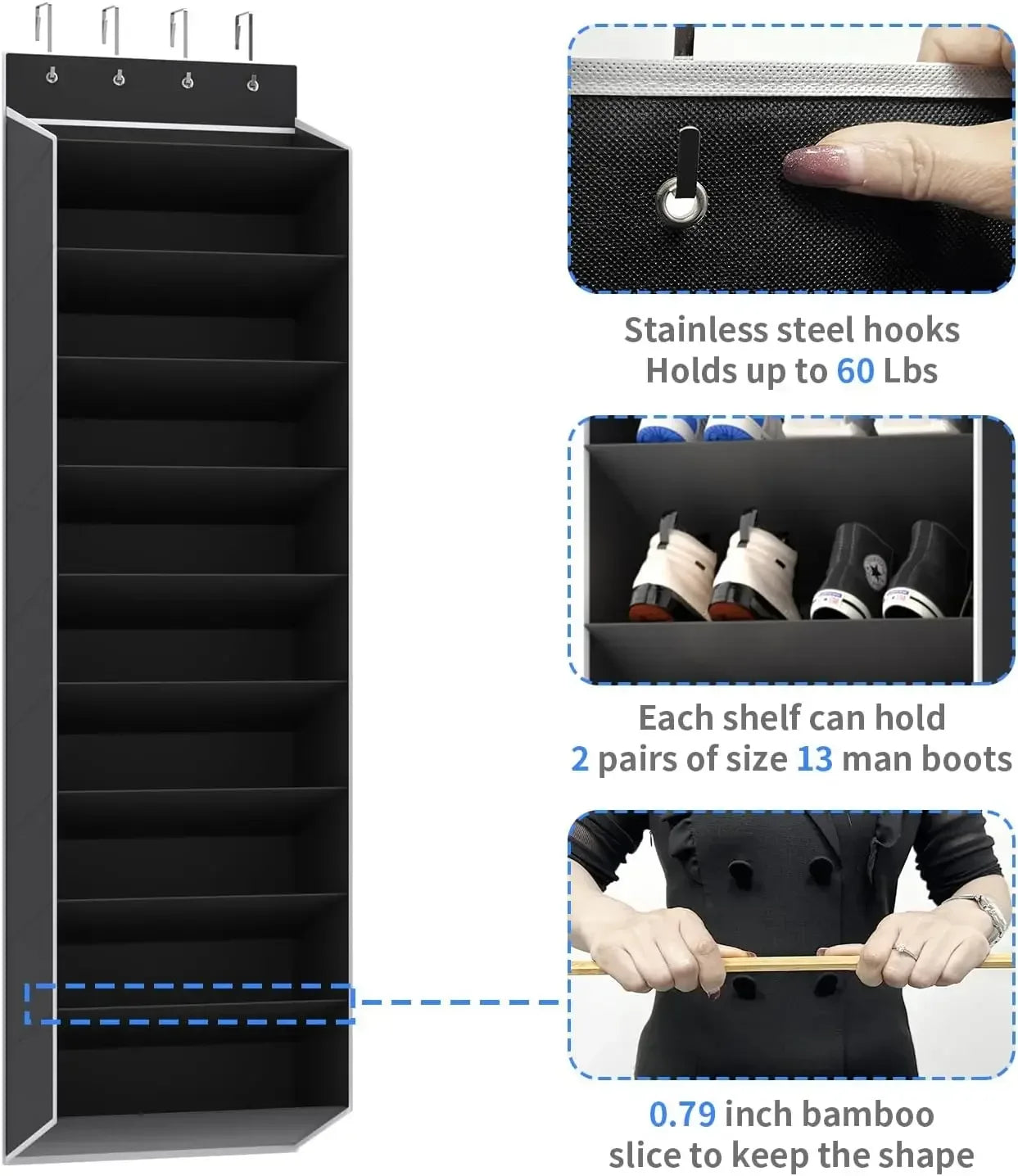 Stainless steel hooks
Holds up to 60 Lbs

Each shelf can hold
2 pairs of size 13 man boots

0.79 inch bamboo
slice to keep the shape