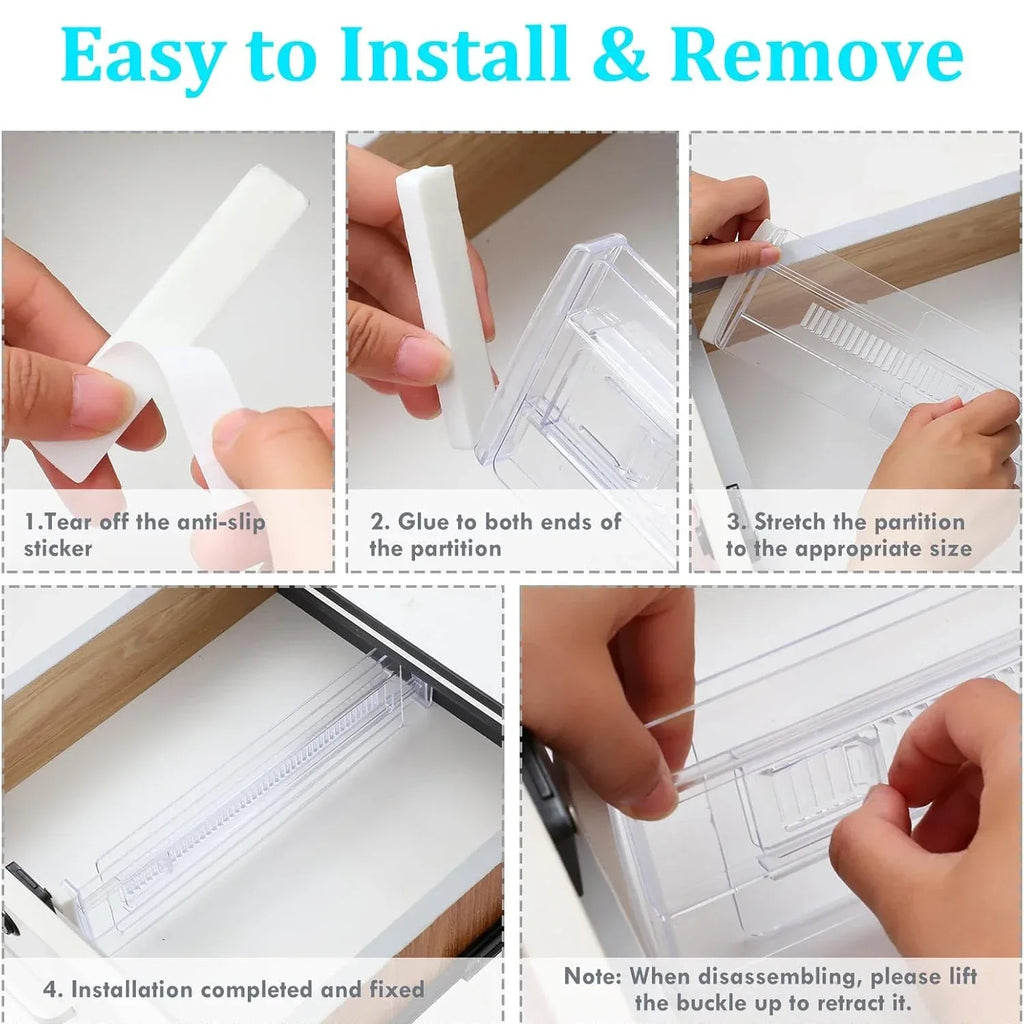 Easy to Install & Remove

1.Tear off the anti-slip sticker

2. Glue to both ends of the partition

3. Stretch the partition to the appropriate size

4. Installation completed and fixed

Note: When disassembling, please lift the buckle up to retract it.