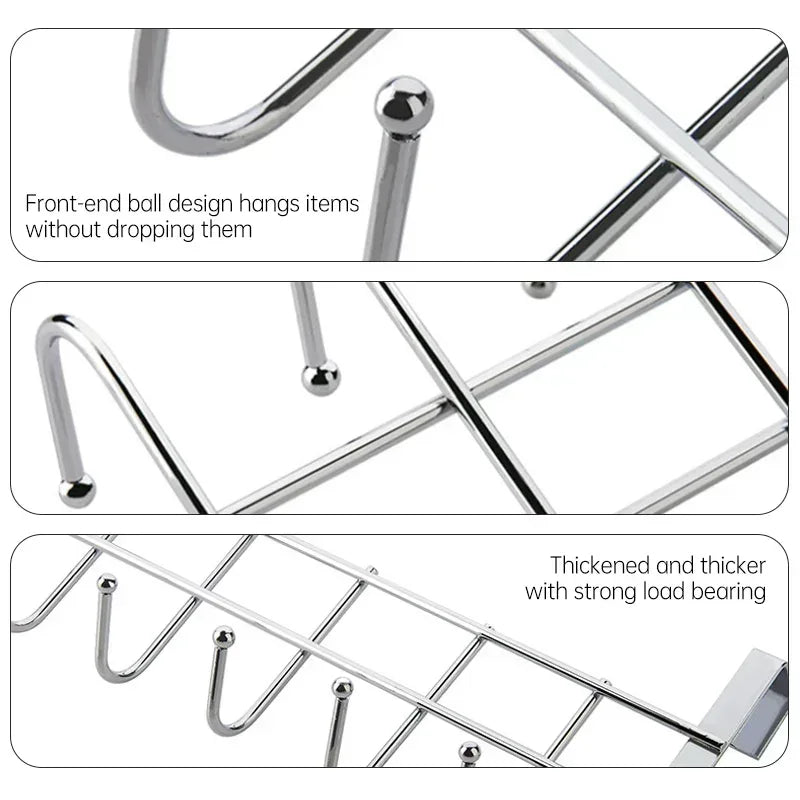 Front-end ball design hangs items without dropping them

Thickened and thicker with strong load bearing