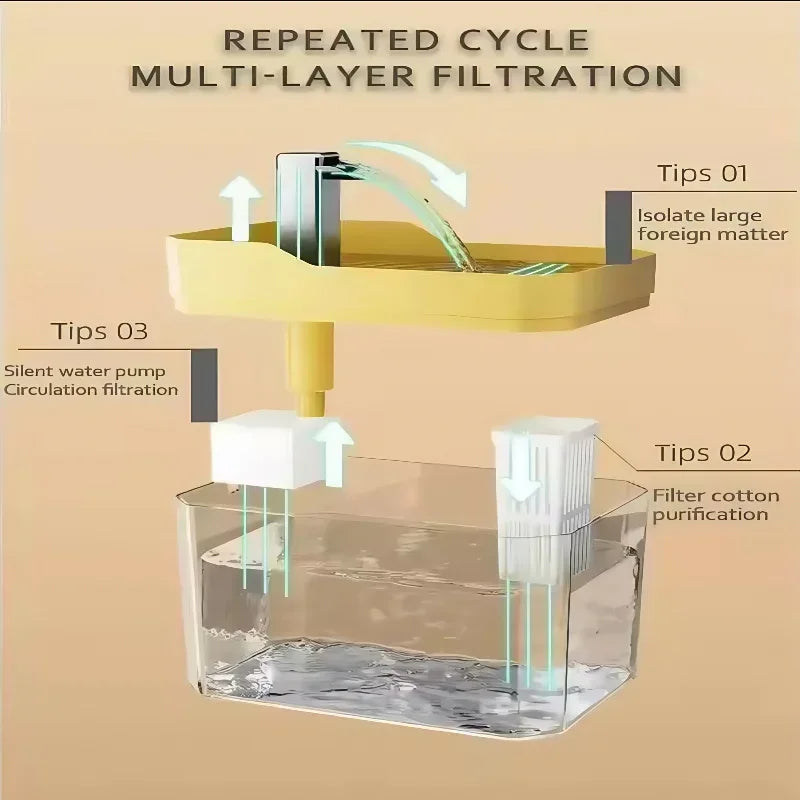 REPEATED CYCLE
MULTI-LAYER FILTRATION

Tips 01
Isolate large foreign matter

Tips 03
Silent water pump
Circulation filtration

Tips 02
Filter cotton purification