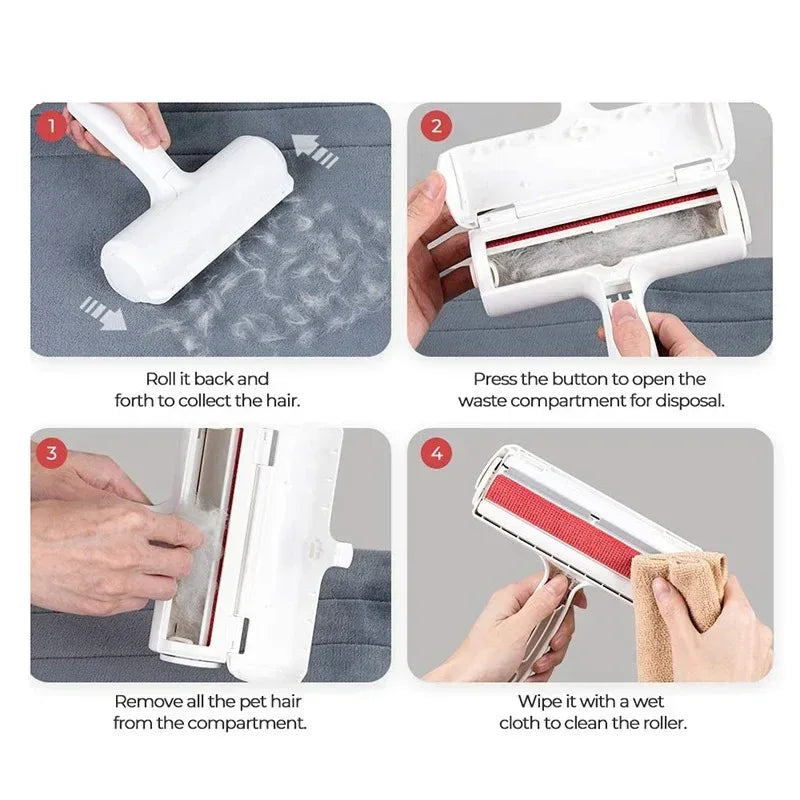 1

Roll it back and forth to collect the hair.

2

Press the button to open the waste compartment for disposal.

3

Remove all the pet hair from the compartment.

4

Wipe it with a wet cloth to clean the roller.