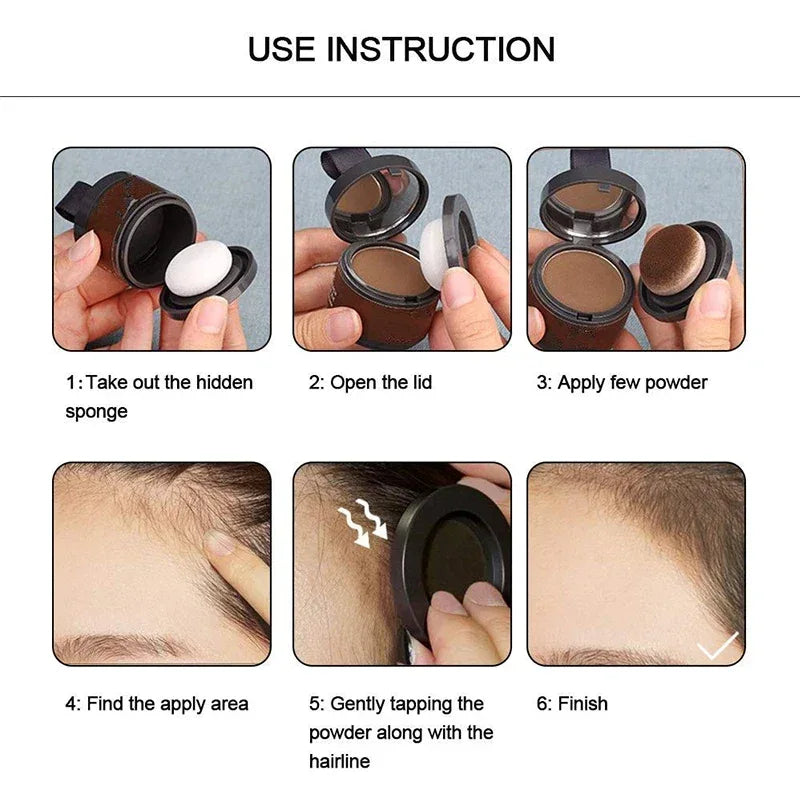 USE INSTRUCTION

1: Take out the hidden sponge

2: Open the lid

3: Apply few powder

4: Find the apply area

5: Gently tapping the powder along with the hairline

6: Finish