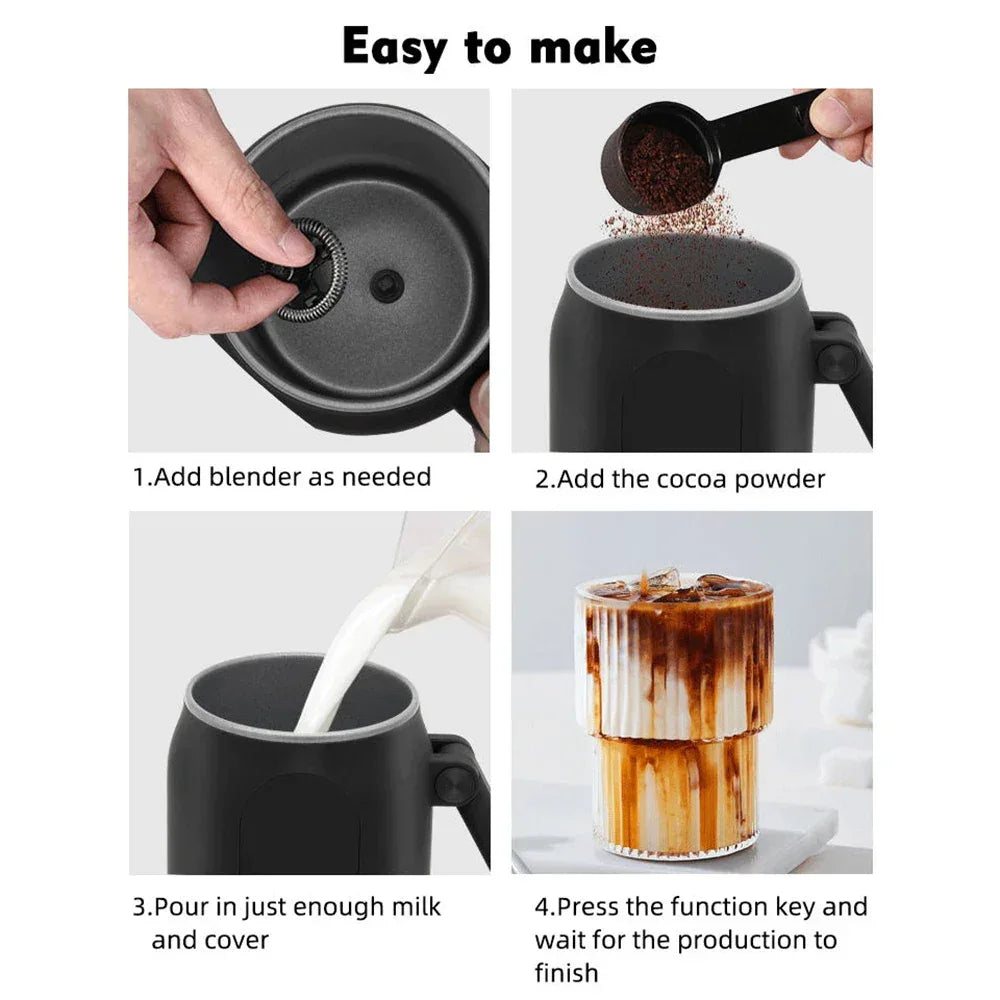 Easy to make

1.Add blender as needed

2.Add the cocoa powder

3.Pour in just enough milk and cover

4.Press the function key and wait for the production to finish