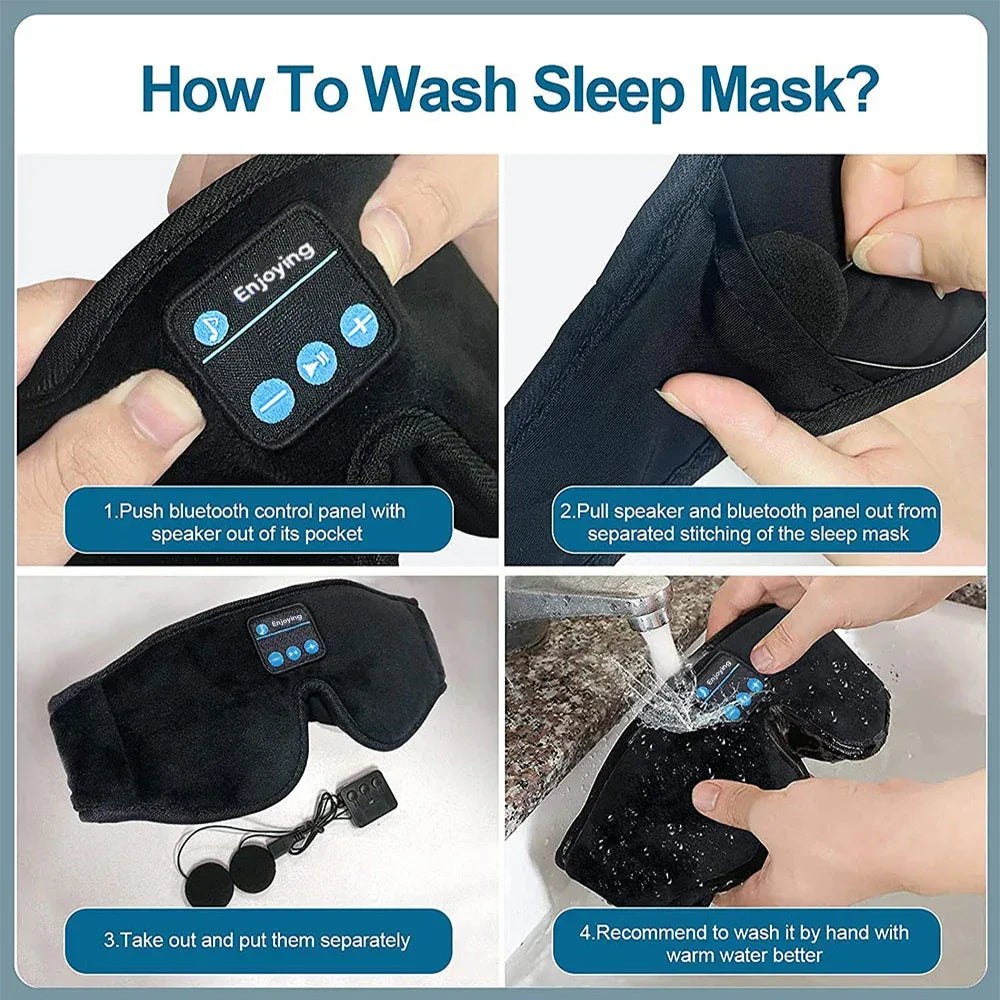 How To Wash Sleep Mask?

Enjoying

1.Push bluetooth control panel with speaker out of its pocket

2.Pull speaker and bluetooth panel out from separated stitching of the sleep mask

Enjoying

3.Take out and put them separately

Enjoying

4.Recommend to wash it by hand with warm water better